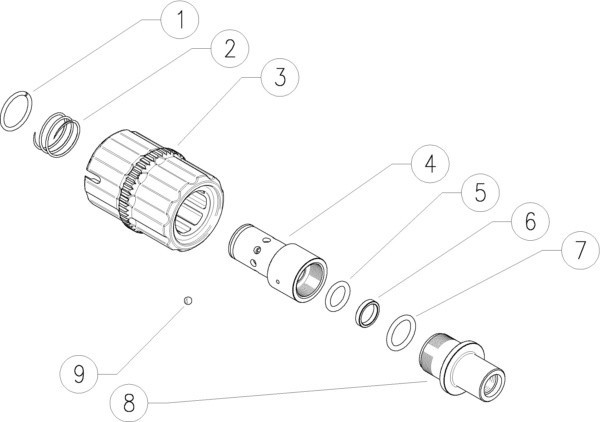 1
2
3
4
5
6
7
9
8