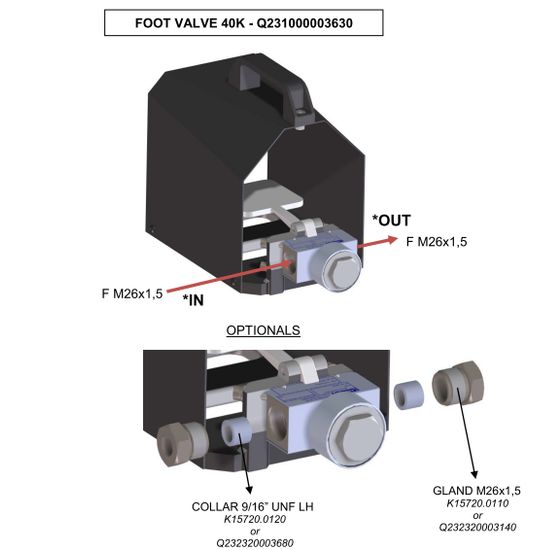 FOOT VALVE 40K - Q231000003630

*OUT
F M26x1,5

F M26x1,5
*IN

OPTIONALS

COLLAR 9/16" UNF LH
K15720.0120
or
Q232320003680

GLAND M26x1,5
K15720.0110
or
Q232320003140